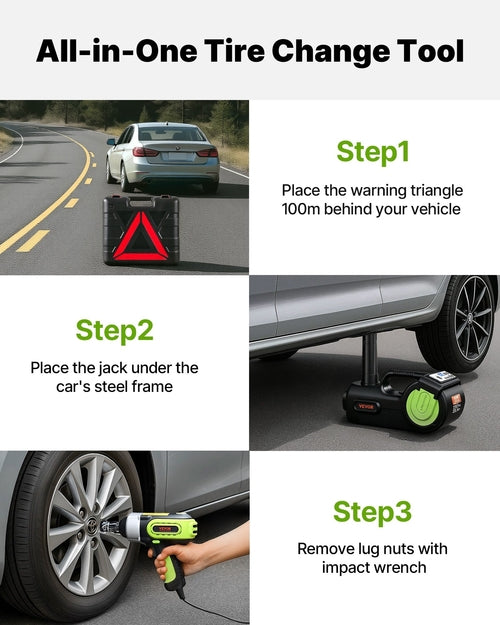 All-in-One Tire Change Tool

Step1

Place the warning triangle 100m behind your vehicle

Step2

Place the jack under the car's steel frame

VEVOR

Step3

Remove lug nuts with impact wrench

VEVOR